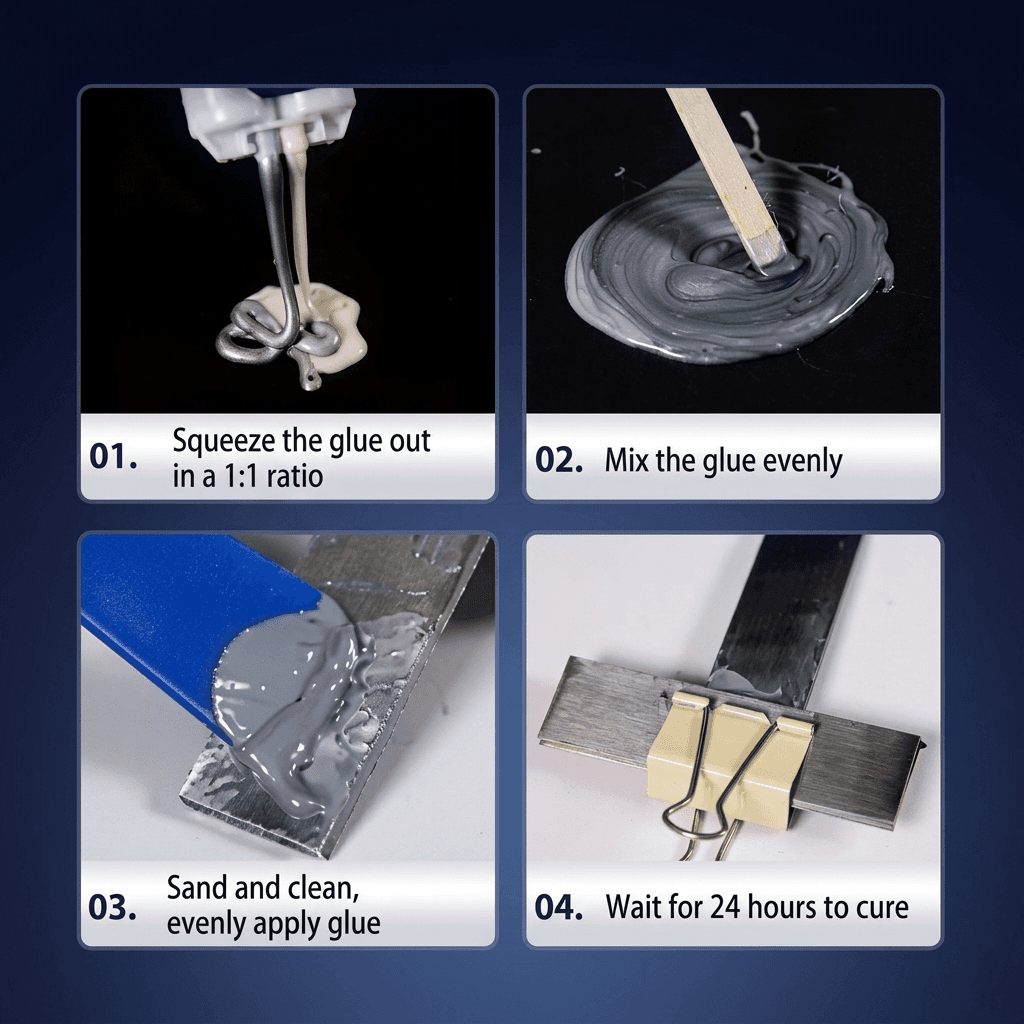 01. Squeeze the glue out in a 1:1 ratio

02. Mix the glue evenly

03. Sand and clean, evenly apply glue

04. Wait for 24 hours to cure